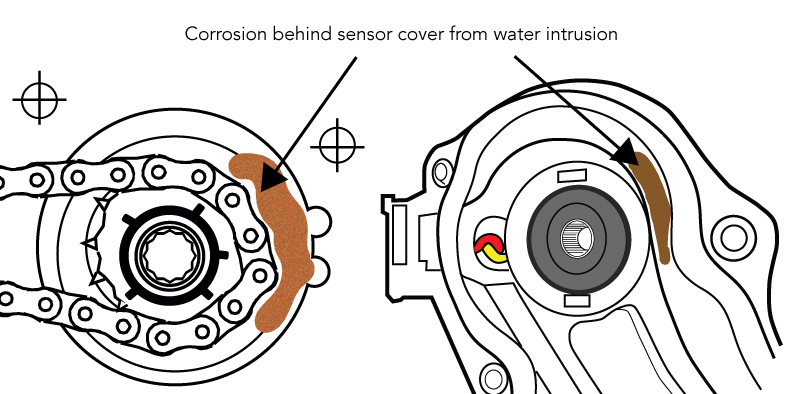 Corrosion behind sensor cover from water intrusion